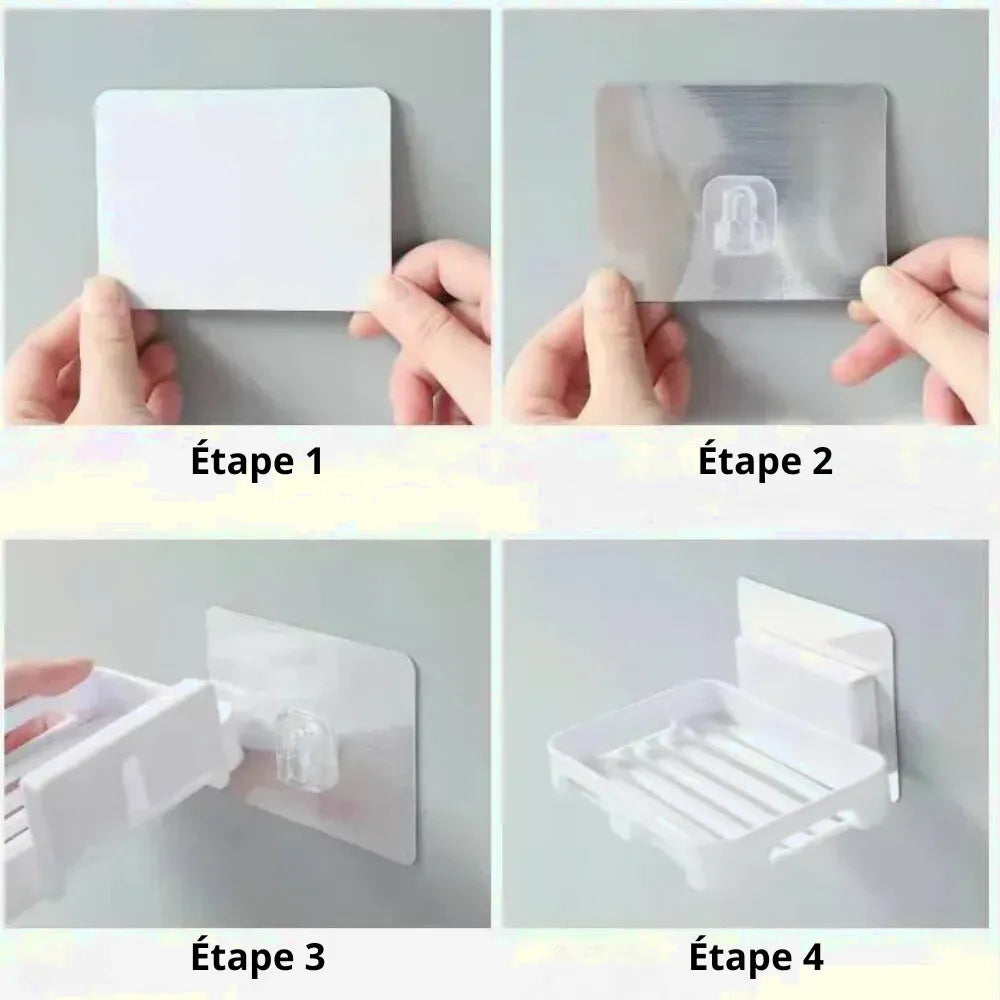 Étape 1

Étape 2

Étape 3

Étape 4